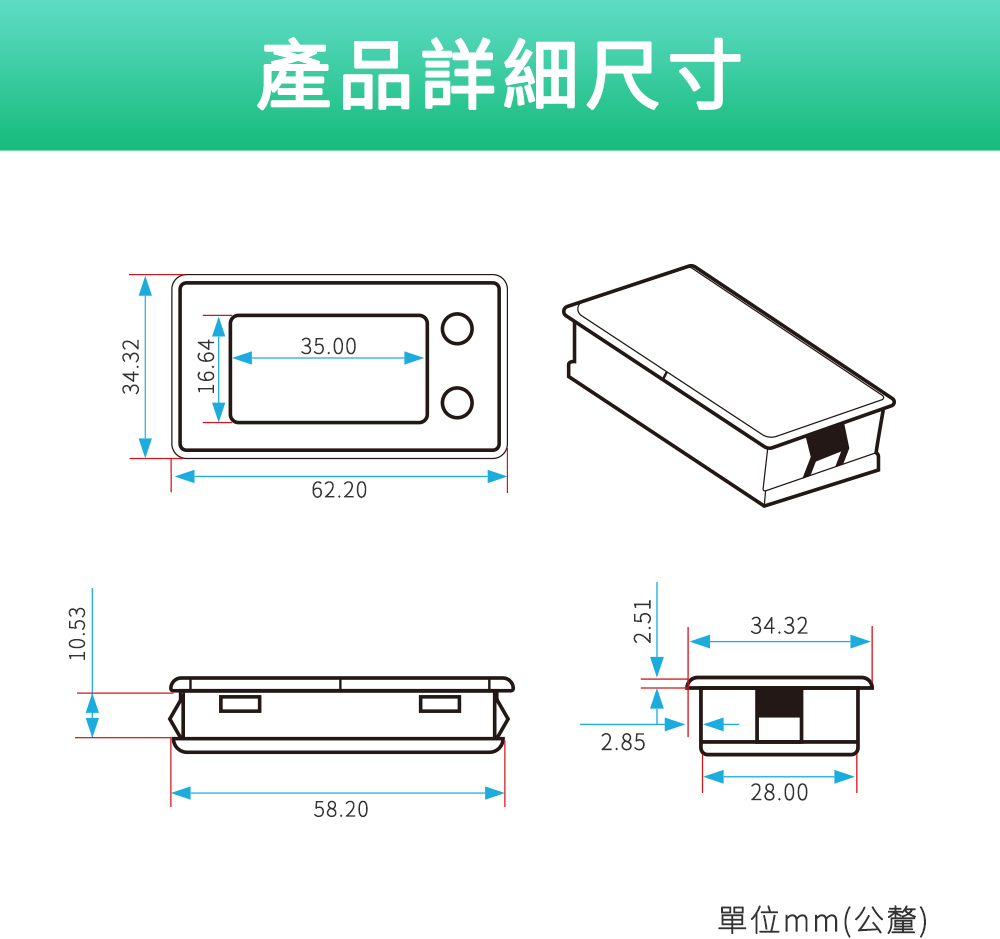 產品詳細尺寸

34.32
16.64
35.00
62.20

10.53
58.20

2.51
34.32
2.85
28.00

單位mm(公釐)