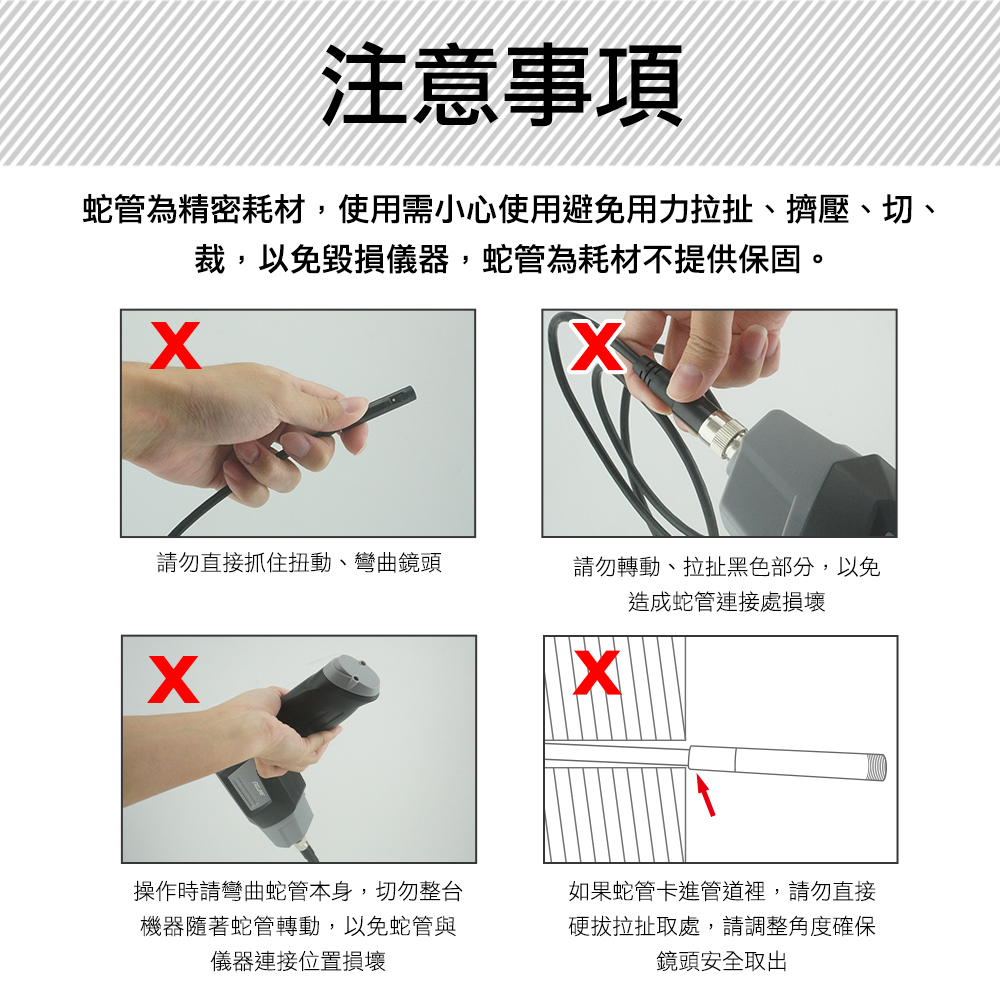 注意事項

蛇管為精密耗材，使用需小心使用避免用力拉扯、擠壓、切、裁，以免毀損儀器，蛇管為耗材不提供保固。

X

請勿直接抓住扭動、彎曲鏡頭

X

請勿轉動、拉扯黑色部分，以免造成蛇管連接處損壞

X

操作時請彎曲蛇管本身，切勿整台機器隨著蛇管轉動，以免蛇管與儀器連接位置損壞

X

如果蛇管卡進管道裡，請勿直接硬拔拉扯取處，請調整角度確保鏡頭安全取出