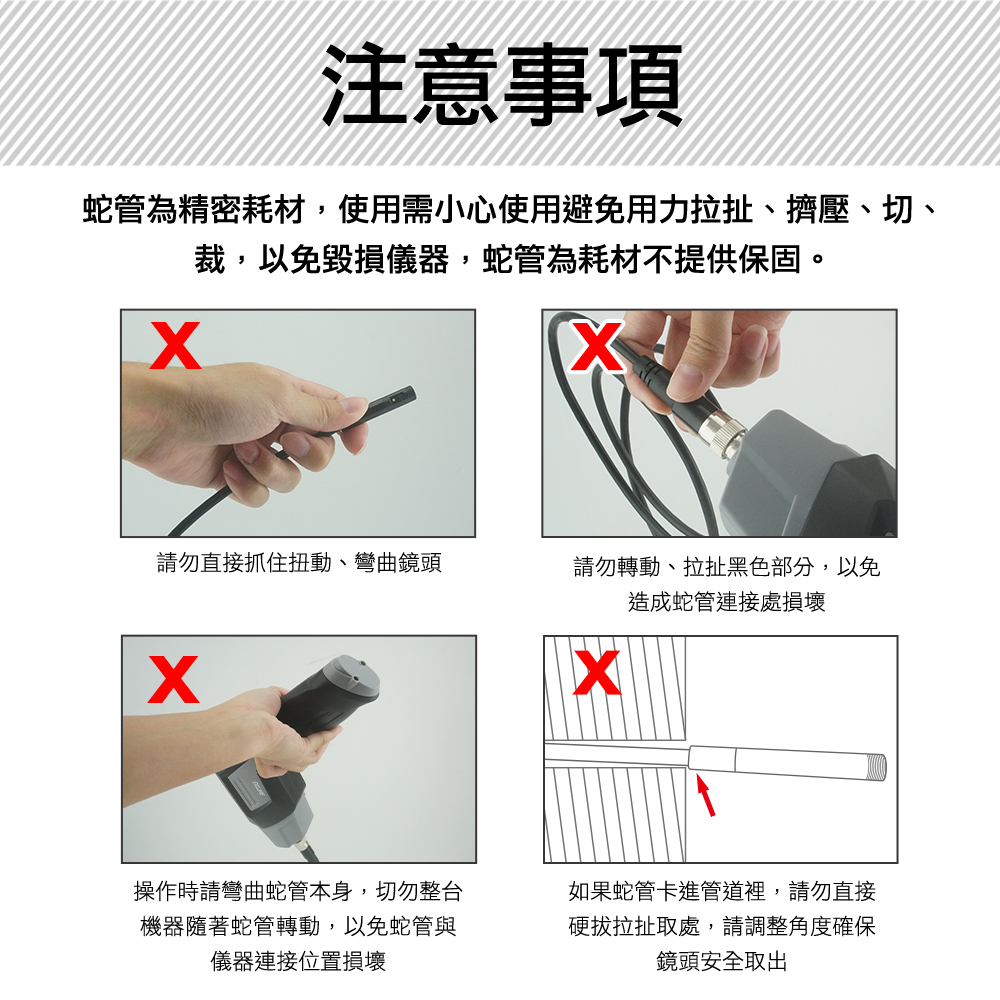 注意事項

蛇管為精密耗材，使用需小心使用避免用力拉扯、擠壓、切、裁，以免毀損儀器，蛇管為耗材不提供保固。

X

請勿直接抓住扭動、彎曲鏡頭

X

請勿轉動、拉扯黑色部分，以免造成蛇管連接處損壞

X

操作時請彎曲蛇管本身，切勿整台機器隨著蛇管轉動，以免蛇管與儀器連接位置損壞

X

如果蛇管卡進管道裡，請勿直接硬拔拉扯取處，請調整角度確保鏡頭安全取出