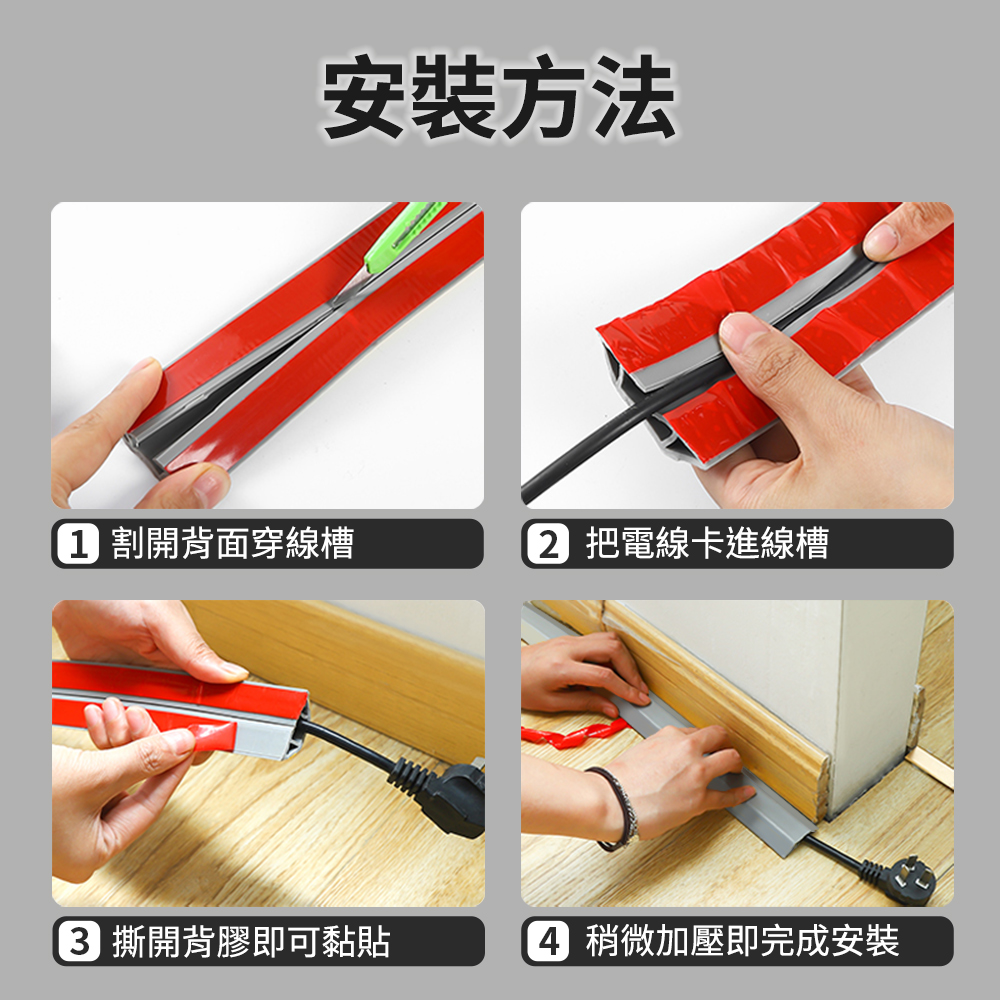 安裝方法

1 割開背面穿線槽

2 把電線卡進線槽

3 撕開背膠即可黏貼

4 稍微加壓即完成安裝