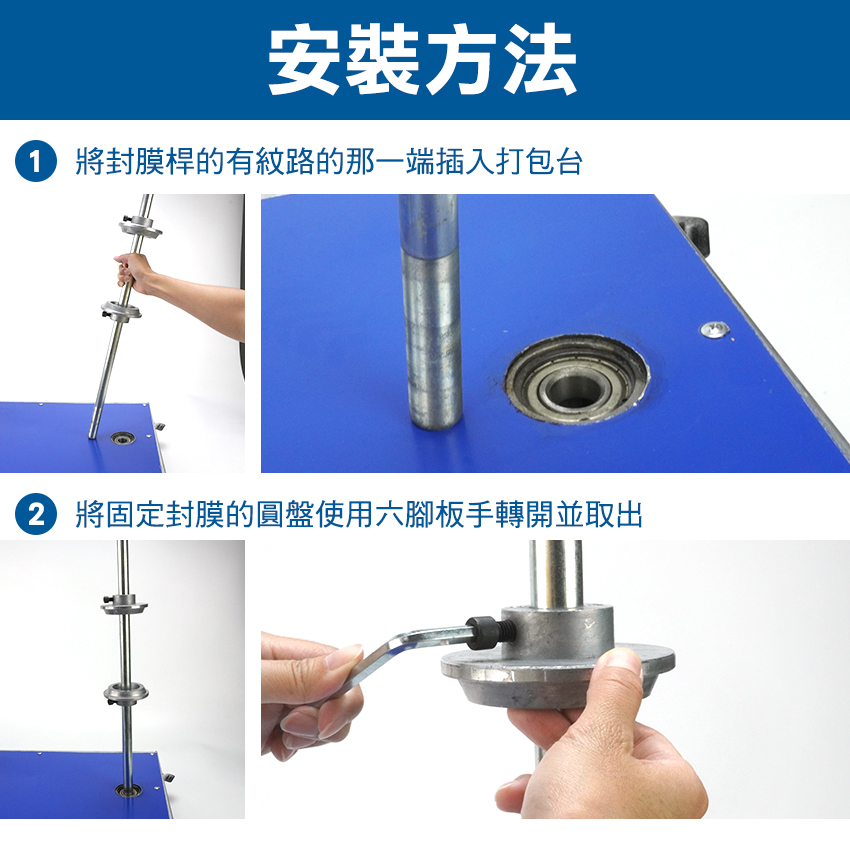 安裝方法

1 將封膜桿的有紋路的那一端插入打包台

2 將固定封膜的圓盤使用六腳板手轉開並取出