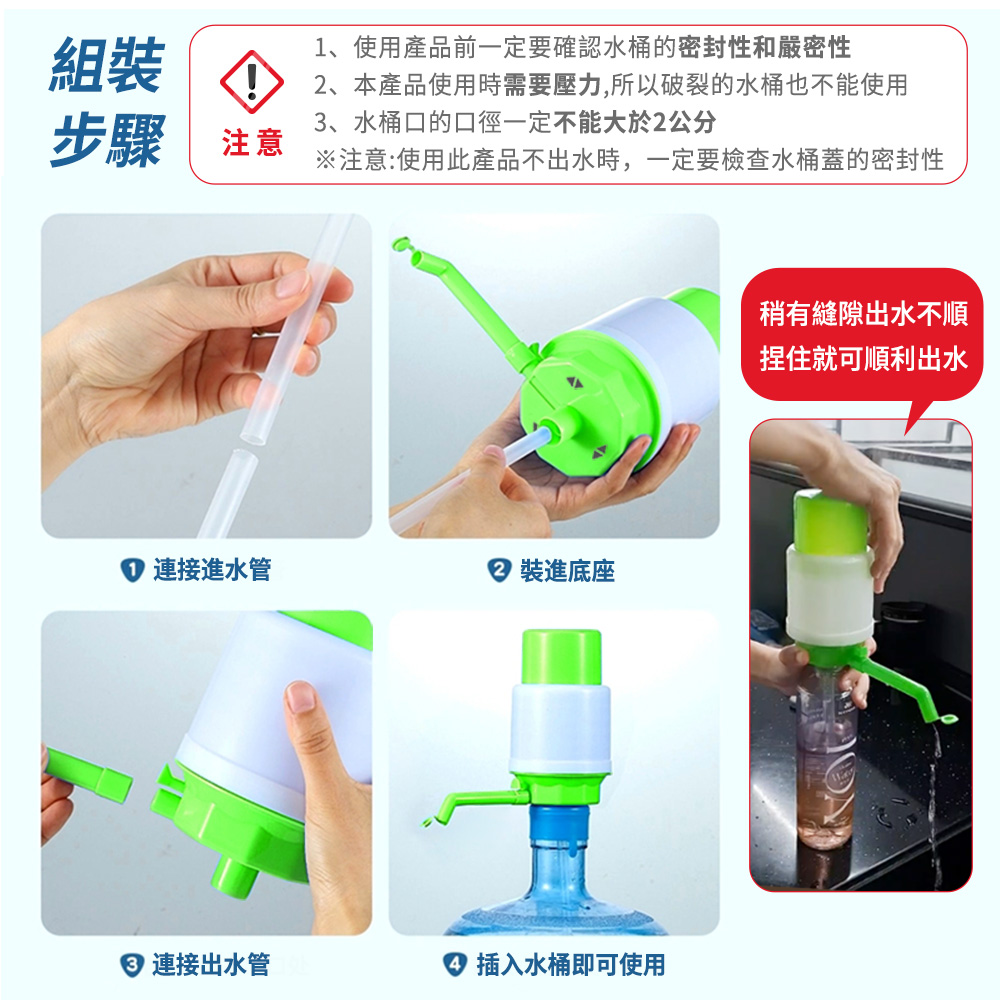 組裝步驟

注意

1、使用產品前一定要確認水桶的密封性和嚴密性
2、本產品使用時需要壓力,所以破裂的水桶也不能使用
3、水桶口的口徑一定不能大於2公分
※注意:使用此產品不出水時，一定要檢查水桶蓋的密封性

稍有縫隙出水不順
捏住就可順利出水

1 連接進水管

2 裝進底座

3 連接出水管

4 插入水桶即可使用