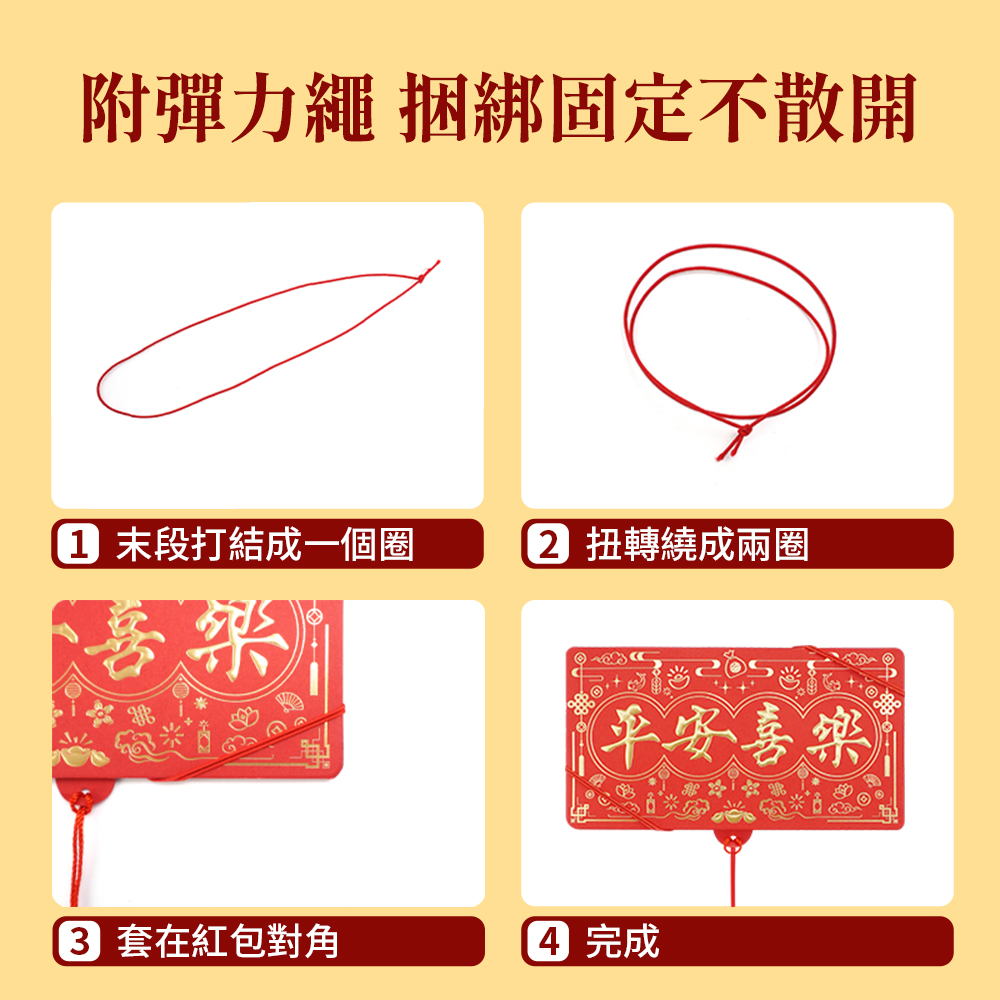 附彈力繩 捆綁固定不散開

1 末段打結成一個圈

2 扭轉繞成兩圈

喜樂

3 套在紅包對角

平安喜樂

4 完成